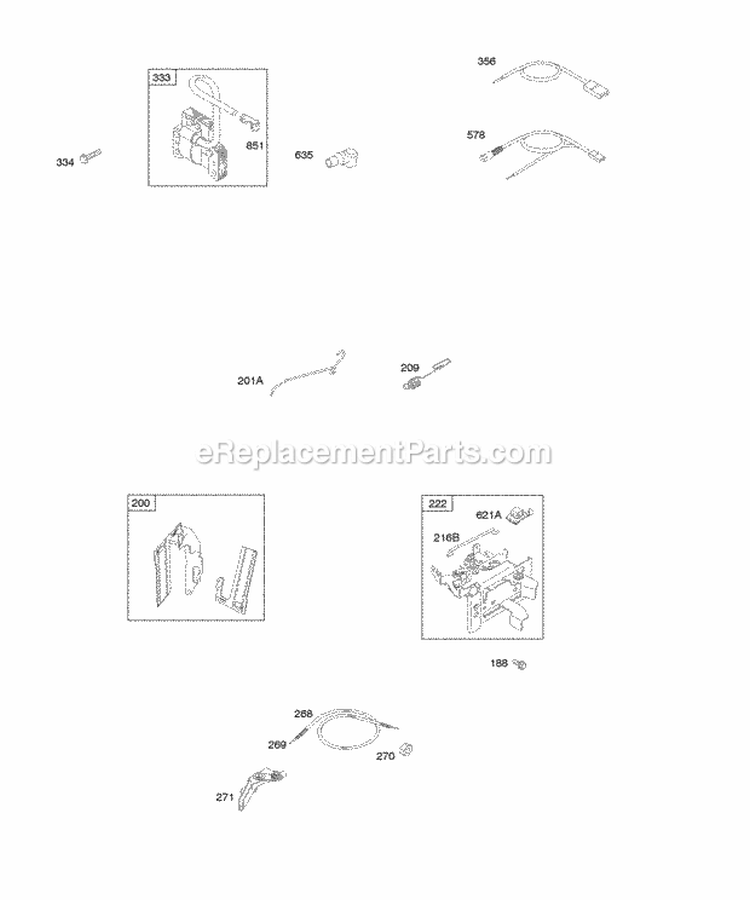 333
851
334
635
356
578
201A
209
eReplacementParts.com
200
222
621A
216B
188
268
269
270
271